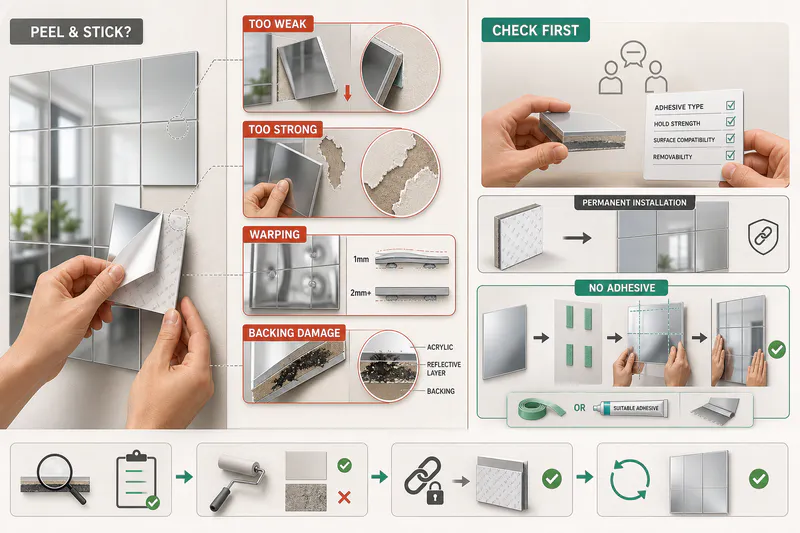 PEEL & STICK?

TOO WEAK

TOO STRONG

WARPING

1mm

2mm+

BACKING DAMAGE

ACRYLIC

REFLECTIVE LAYER

BACKING

CHECK FIRST

ADHESIVE TYPE

HOLD STRENGTH

SURFACE COMPATIBILITY

REMOVABILITY

PERMANENT INSTALLATION

NO ADHESIVE

OR

SUITABLE ADHESIVE